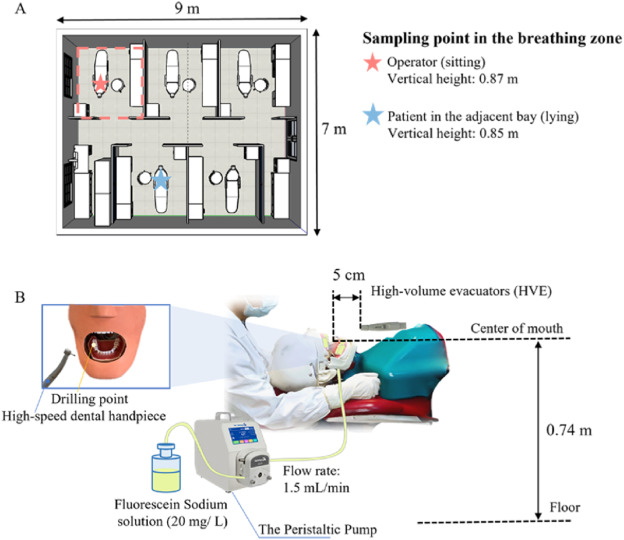 A

9 m

7 m

Sampling point in the breathing zone

Operator (sitting)
Vertical height: 0.87 m

Patient in the adjacent bay (lying)
Vertical height: 0.85 m

B

5 cm

High-volume evacuators (HVE)

Center of mouth

Drilling point
High-speed dental handpiece

0.74 m

Flow rate:
1.5 mL/min

Fluorescein Sodium solution (20 mg/ L)

The Peristaltic Pump

Floor